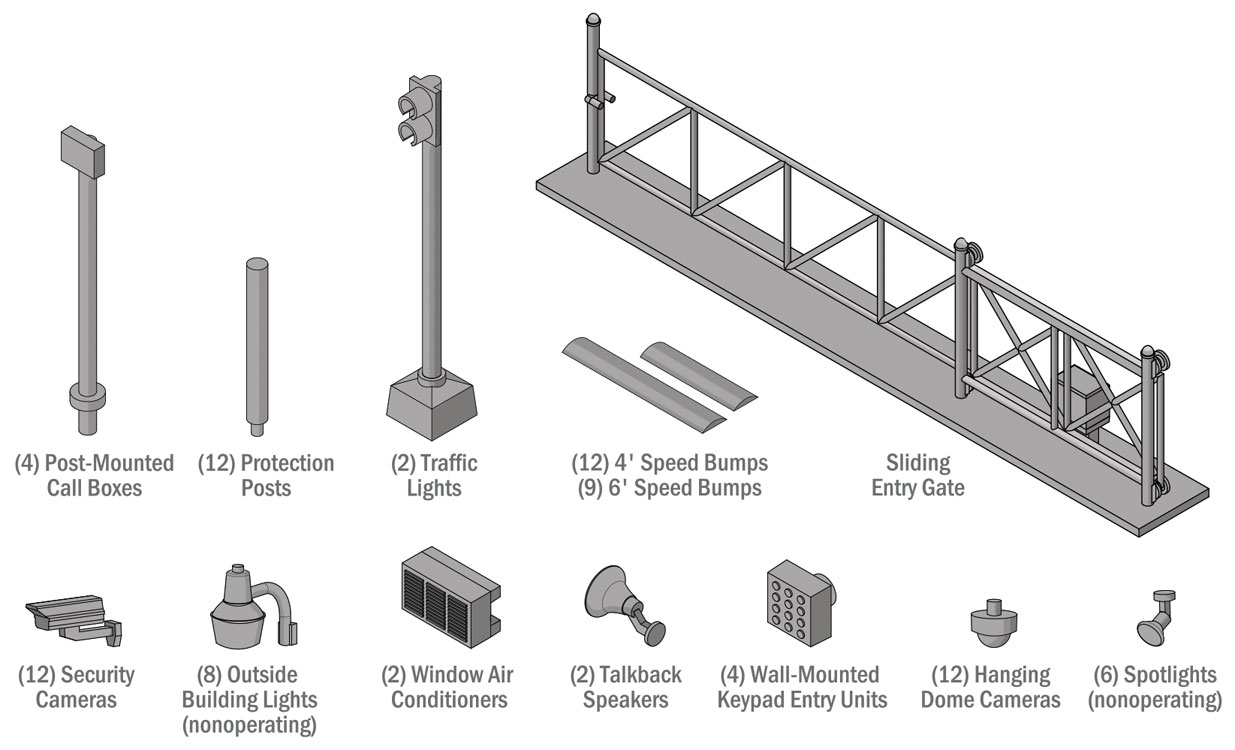 (4) Post-Mounted Call Boxes

(12) Protection Posts

(2) Traffic Lights

(12) 4' Speed Bumps
(9) 6' Speed Bumps

Sliding Entry Gate

(12) Security Cameras

(8) Outside Building Lights (nonoperating)

(2) Window Air Conditioners

(2) Talkback Speakers

(4) Wall-Mounted Keypad Entry Units

(12) Hanging Dome Cameras

(6) Spotlights (nonoperating)