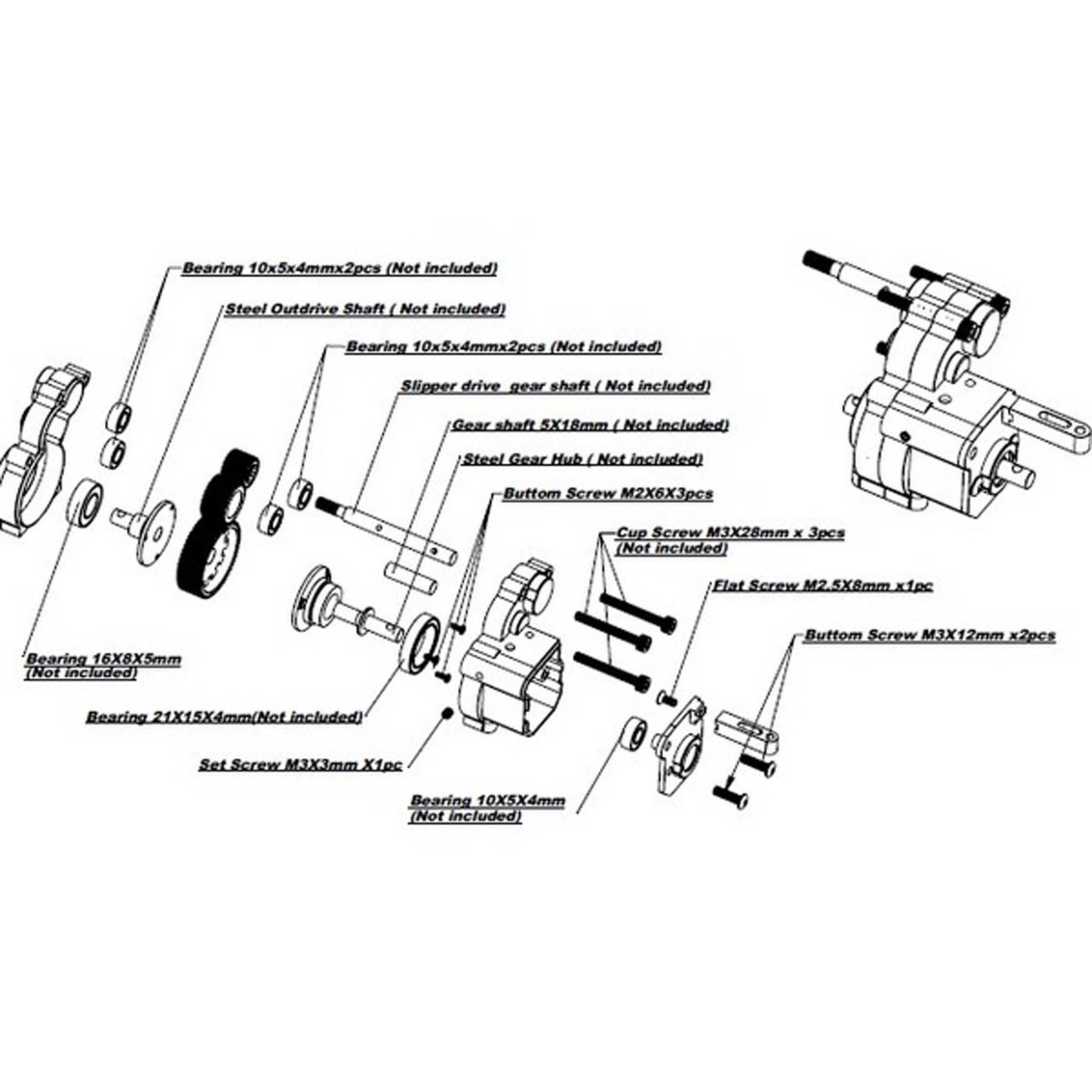 Bearing 10x5x4mmx2pcs (Not included)

Steel Outdrive Shaft ( Not included)

Bearing 10x5x4mmx2pcs (Not included)

Slipper drive gear shaft ( Not included)

Gear shaft 5X18mm ( Not included)

Steel Gear Hub ( Not included)

Buttom Screw M2X6X3pcs

Cup Screw M3X28mm x 3pcs (Not included)

Flat Screw M2.5X8mm x1pc

Buttom Screw M3X12mm x2pcs

Bearing 16X8X5mm (Not included)

Bearing 21X15X4mm(Not included)

Set Screw M3X3mm X1pc

Bearing 10X5X4mm (Not included)