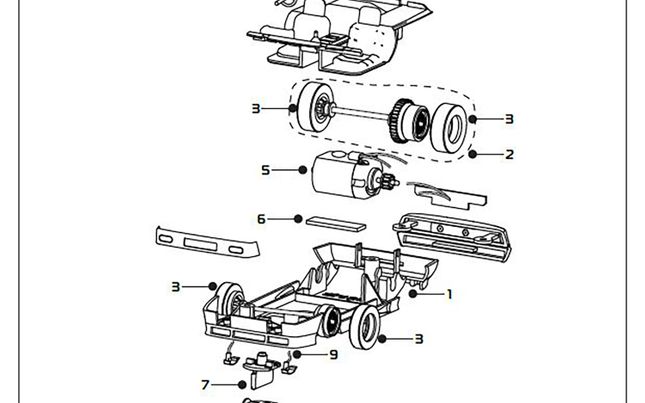 3
3
2
5
6
3
1
3
9
7