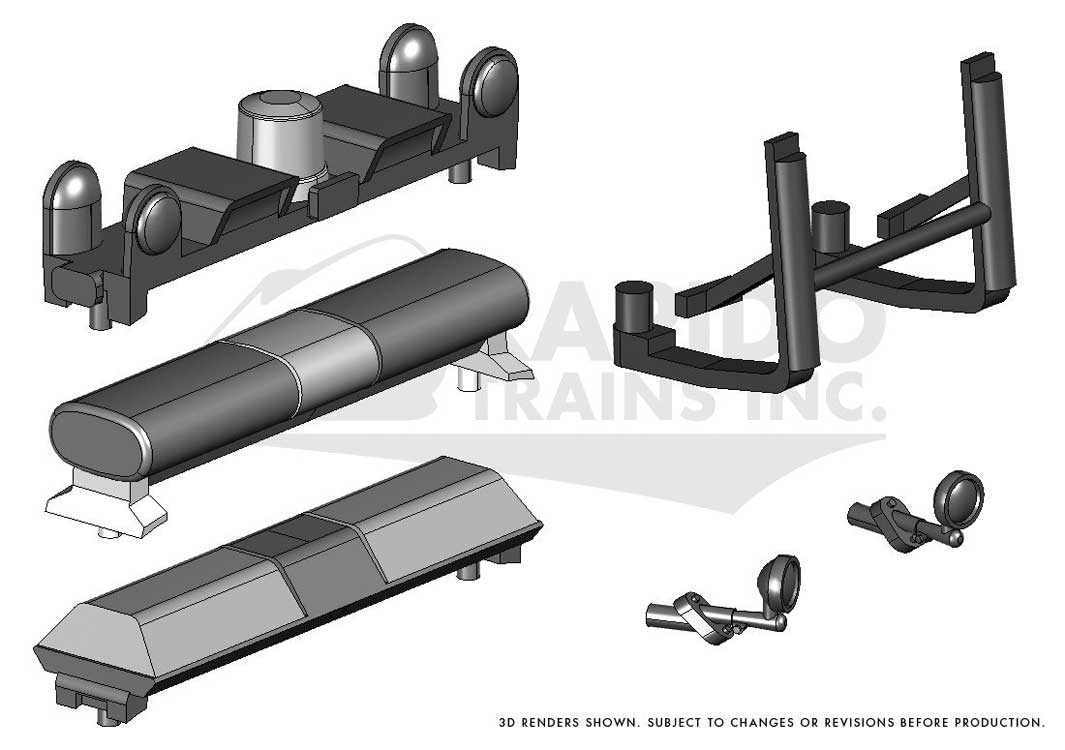 RAPIDO TRAINS INC.

3D RENDERS SHOWN. SUBJECT TO CHANGES OR REVISIONS BEFORE PRODUCTION.