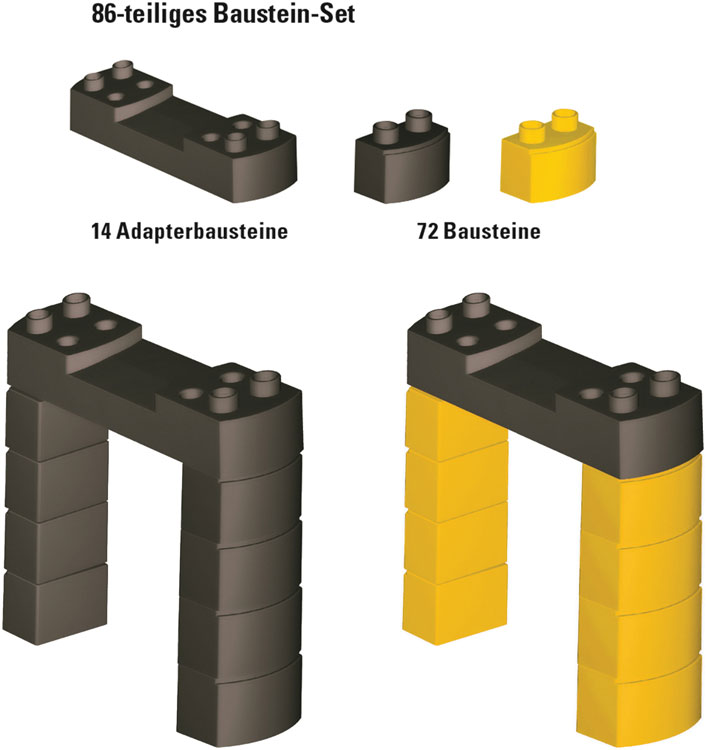 86-teiliges Baustein-Set

14 Adapterbausteine

72 Bausteine